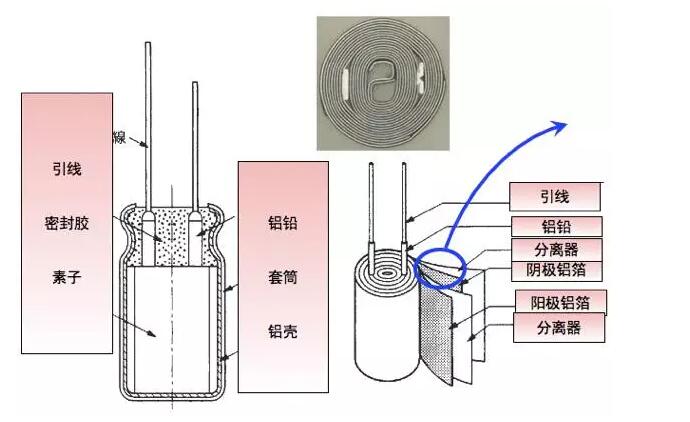 線

引线

密封胶

素子

铝铅

套筒

铝壳

引线

铝铅

分离器

阴极铝箔

阳极铝箔

分离器